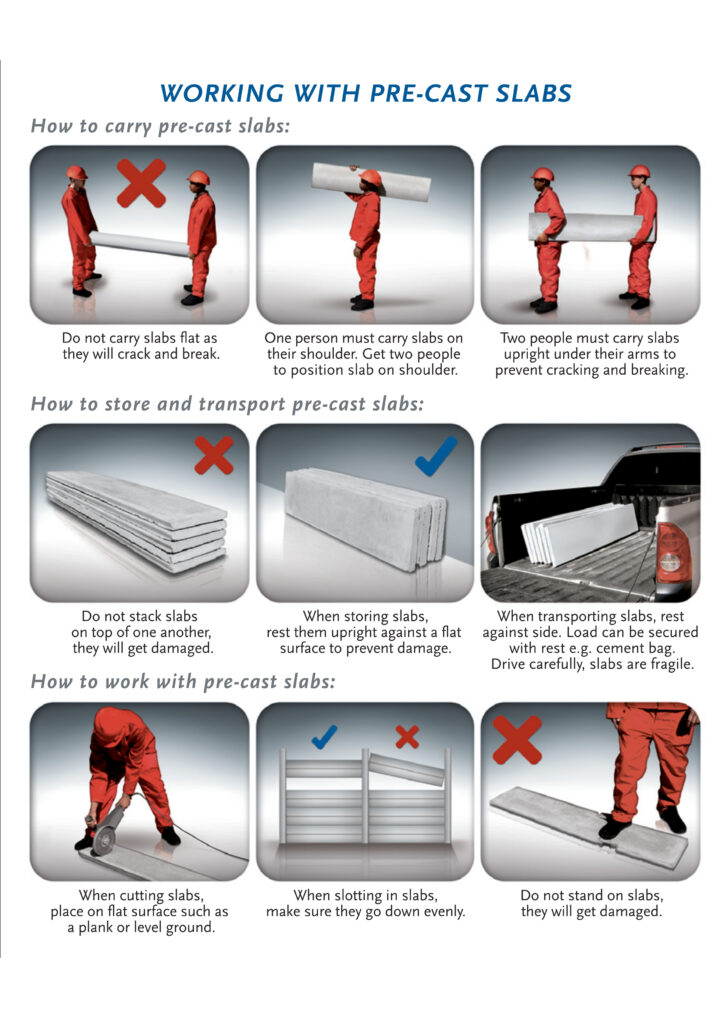 WORKING WITH PRE-CAST SLABS

How to carry pre-cast slabs:

Do not carry slabs flat as they will crack and break.

One person must carry slabs on their shoulder. Get two people to position slab on shoulder.

Two people must carry slabs upright under their arms to prevent cracking and breaking.

How to store and transport pre-cast slabs:

Do not stack slabs on top of one another, they will get damaged.

When storing slabs, rest them upright against a flat surface to prevent damage.

When transporting slabs, rest against side. Load can be secured with rest e.g. cement bag. Drive carefully, slabs are fragile.

How to work with pre-cast slabs:

When cutting slabs, place on flat surface such as a plank or level ground.

When slotting in slabs, make sure they go down evenly.

Do not stand on slabs, they will get damaged.