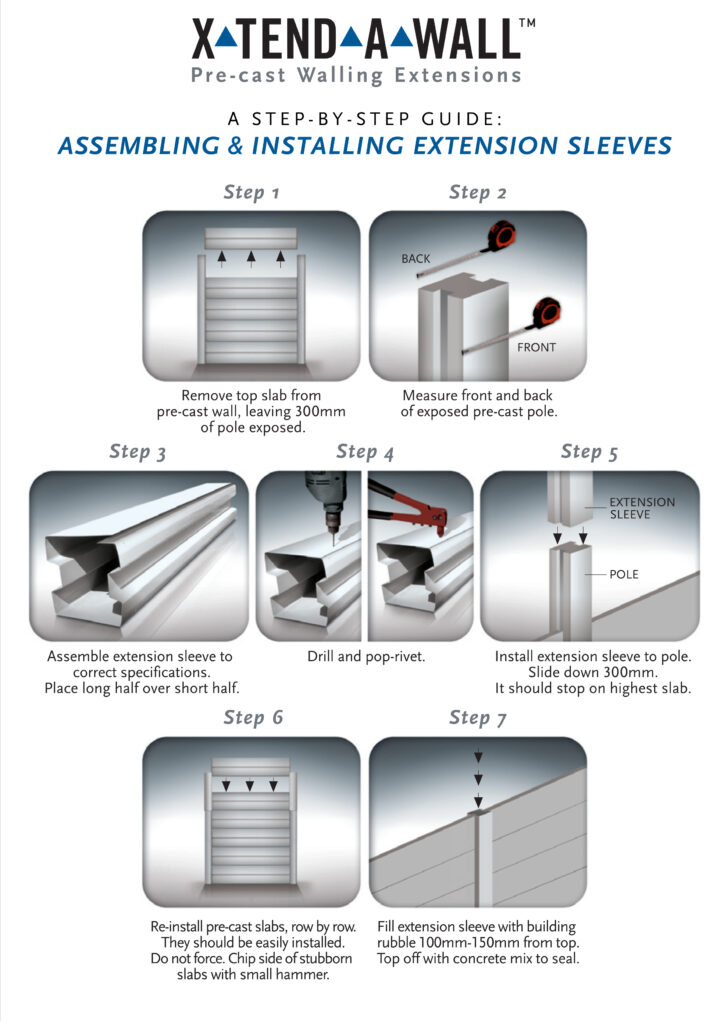 X▲TEND▲A▲WALL™
Pre-cast Walling Extensions

A STEP-BY-STEP GUIDE:
ASSEMBLING & INSTALLING EXTENSION SLEEVES

Step 1

Remove top slab from pre-cast wall, leaving 300mm of pole exposed.

Step 2

BACK

FRONT

Measure front and back of exposed pre-cast pole.

Step 3

Assemble extension sleeve to correct specifications. Place long half over short half.

Step 4

Drill and pop-rivet.

Step 5

EXTENSION SLEEVE

POLE

Install extension sleeve to pole. Slide down 300mm. It should stop on highest slab.

Step 6

Re-install pre-cast slabs, row by row. They should be easily installed. Do not force. Chip side of stubborn slabs with small hammer.

Step 7

Fill extension sleeve with building rubble 100mm-150mm from top. Top off with concrete mix to seal.